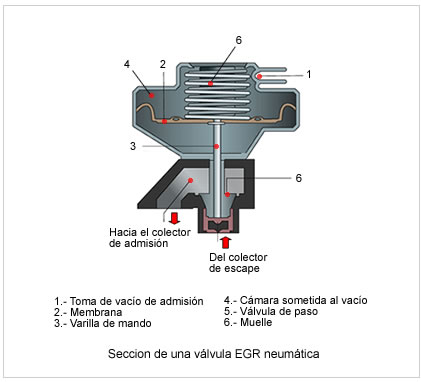 6
4
2
1
3
6
Hacia el colector de admisión
Del colector de escape

1.- Toma de vacío de admisión
2.- Membrana
3.- Varilla de mando

4.- Cámara sometida al vacío
5.- Válvula de paso
6.- Muelle

Seccion de una válvula EGR neumática